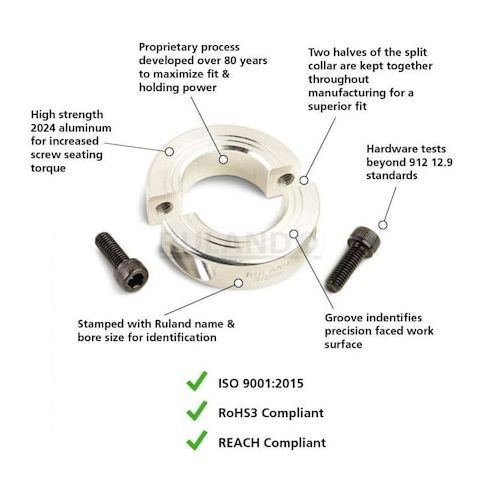 Proprietary process developed over 80 years to maximize fit & holding power

Two halves of the split collar are kept together throughout manufacturing for a superior fit

High strength 2024 aluminum for increased screw seating torque

Hardware tests beyond 912 12.9 standards

RULAND

Stamped with Ruland name & bore size for identification

Groove indentifies precision faced work surface

ISO 9001:2015

RoHS3 Compliant

REACH Compliant