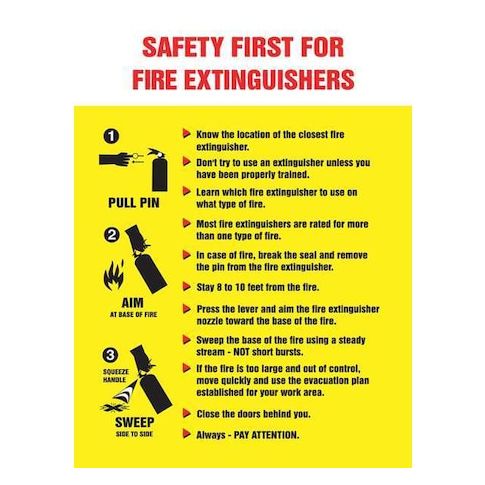 SAFETY FIRST FOR FIRE EXTINGUISHERS

1

PULL PIN

2

AIM
AT BASE OF FIRE

3

SQUEEZE HANDLE

SWEEP
SIDE TO SIDE

Know the location of the closest fire extinguisher.

Don't try to use an extinguisher unless you have been properly trained.

Learn which fire extinguisher to use on what type of fire.

Most fire extinguishers are rated for more than one type of fire.

In case of fire, break the seal and remove the pin from the fire extinguisher.

Stay 8 to 10 feet from the fire.

Press the lever and aim the fire extinguisher nozzle toward the base of the fire.

Sweep the base of the fire using a steady stream - NOT short bursts.

If the fire is too large and out of control, move quickly and use the evacuation plan established for your work area.

Close the doors behind you.

Always - PAY ATTENTION.